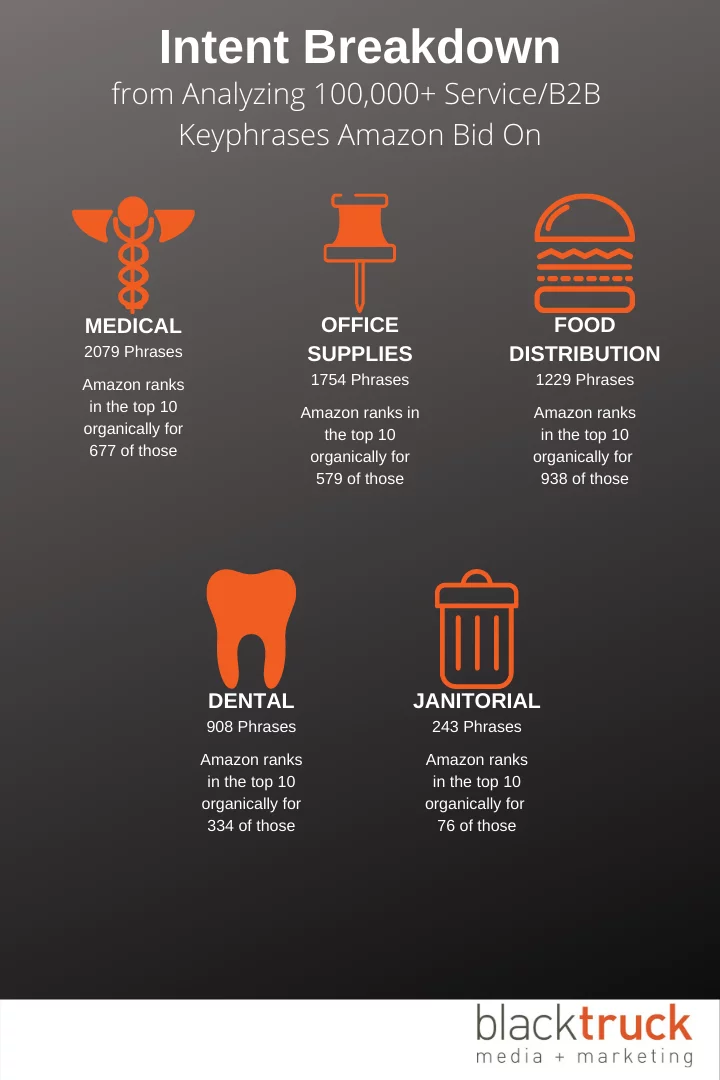 Intent Breakdown
from Analyzing 100,000+ Service/B2B Keyphrases Amazon Bid On

MEDICAL
2079 Phrases
Amazon ranks in the top 10 organically for 677 of those

OFFICE SUPPLIES
1754 Phrases
Amazon ranks in the top 10 organically for 579 of those

FOOD DISTRIBUTION
1229 Phrases
Amazon ranks in the top 10 organically for 938 of those

DENTAL
908 Phrases
Amazon ranks in the top 10 organically for 334 of those

JANITORIAL
243 Phrases
Amazon ranks in the top 10 organically for 76 of those

blacktruck
media + marketing